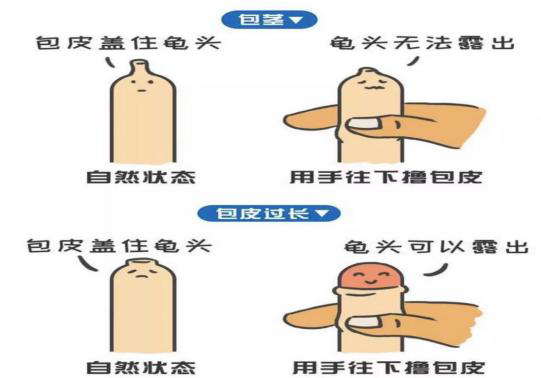 包茎▼

包皮盖住龟头

龟头无法露出

自然状态

用手往下撸包皮

包皮过长▼

包皮盖住龟头

龟头可以露出

自然状态

用手往下撸包皮