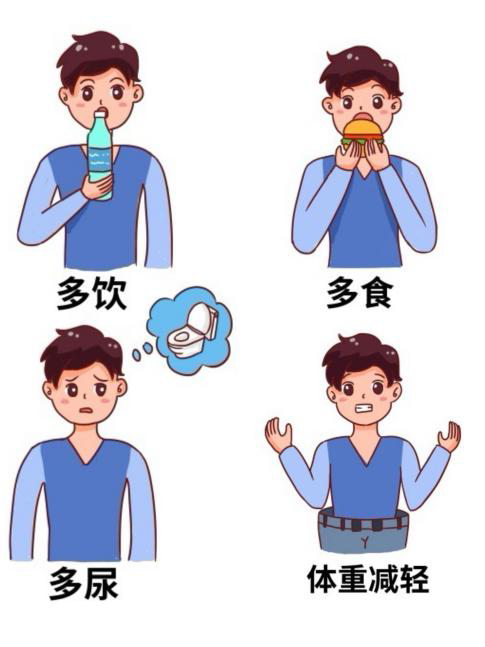 多饮

多食

多尿

体重减轻